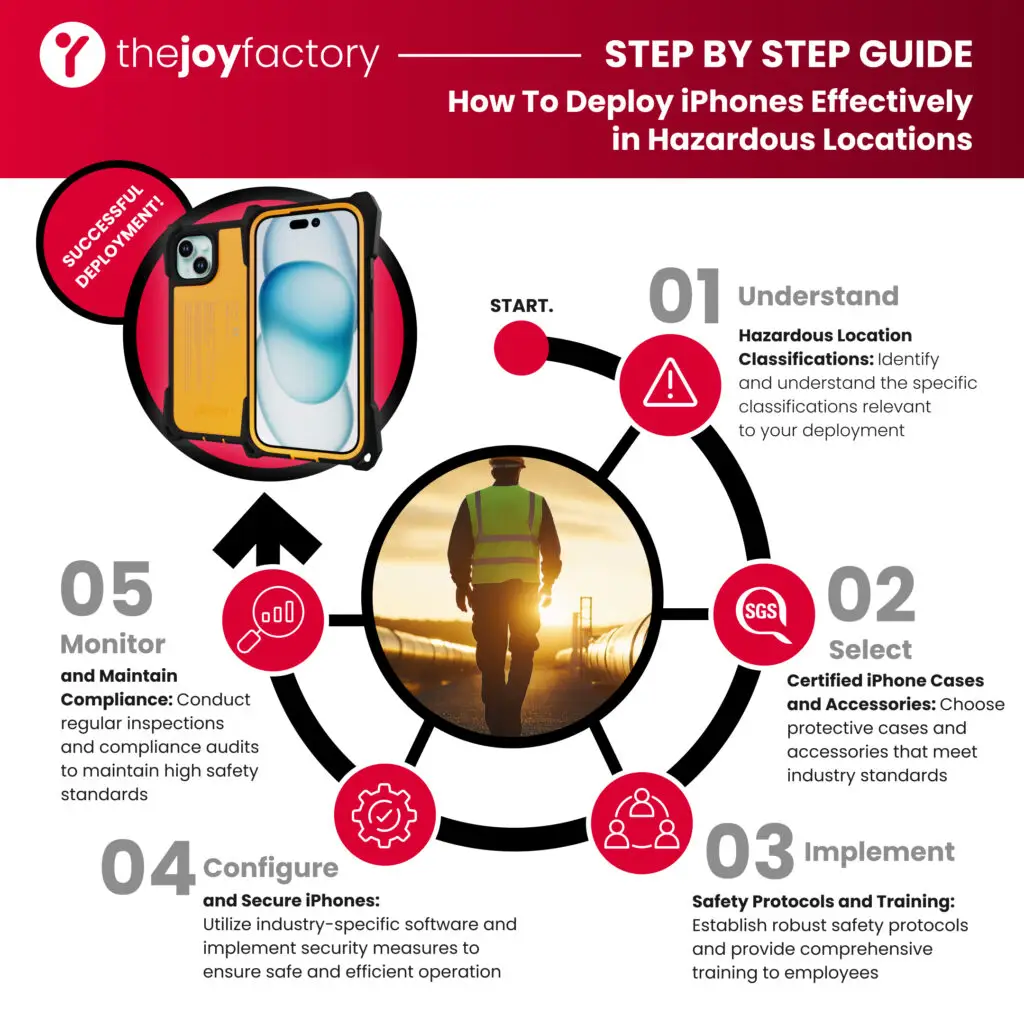 thejoyfactory

STEP BY STEP GUIDE

How To Deploy iPhones Effectively in Hazardous Locations

SUCCESSFUL DEPLOYMENT!

START.

01 Understand

Hazardous Location Classifications: Identify and understand the specific classifications relevant to your deployment

SGS

02 Select

Certified iPhone Cases and Accessories: Choose protective cases and accessories that meet industry standards

03 Implement

Safety Protocols and Training: Establish robust safety protocols and provide comprehensive training to employees

04 Configure

and Secure iPhones: Utilize industry-specific software and implement security measures to ensure safe and efficient operation

05 Monitor

and Maintain Compliance: Conduct regular inspections and compliance audits to maintain high safety standards